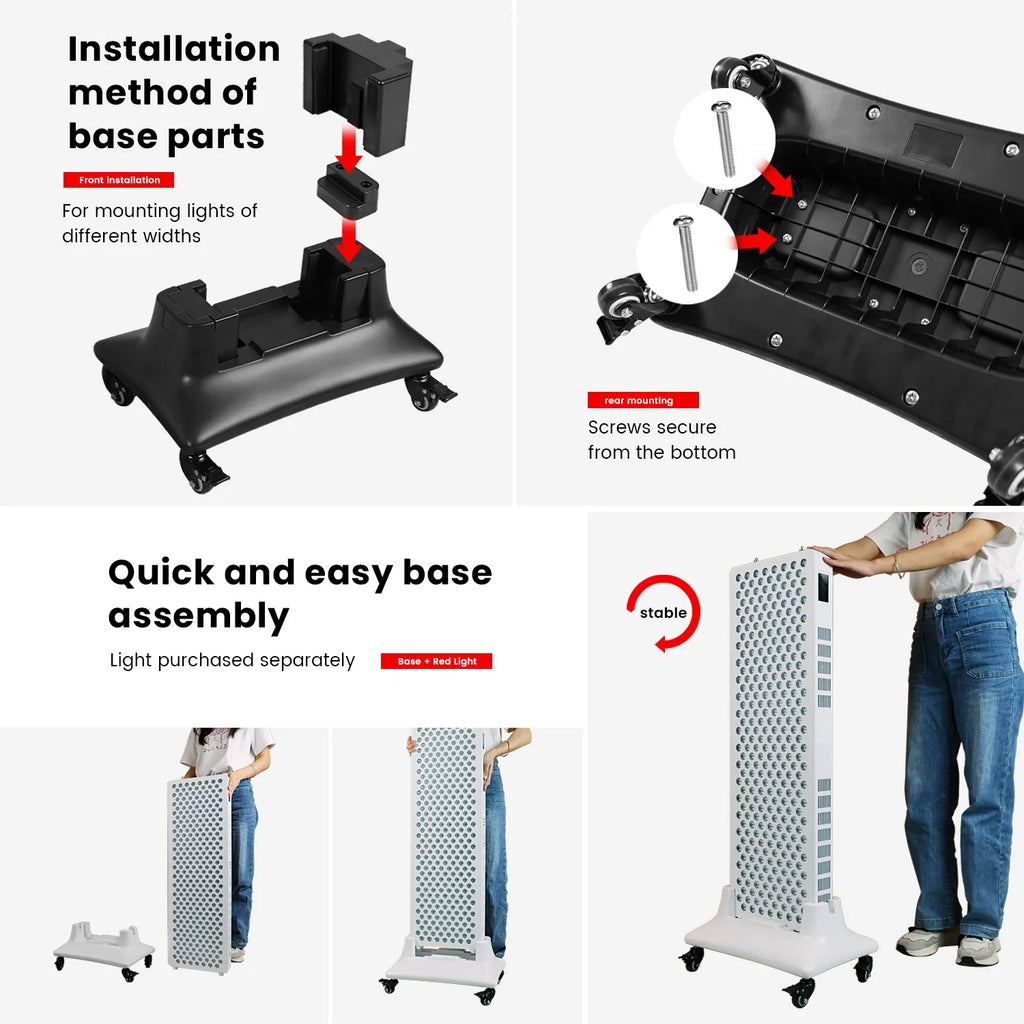 Installation method of base parts

Front installation

For mounting lights of different widths

rear mounting

Screws secure from the bottom

Quick and easy base assembly

Light purchased separately

Base + Red Light

stable